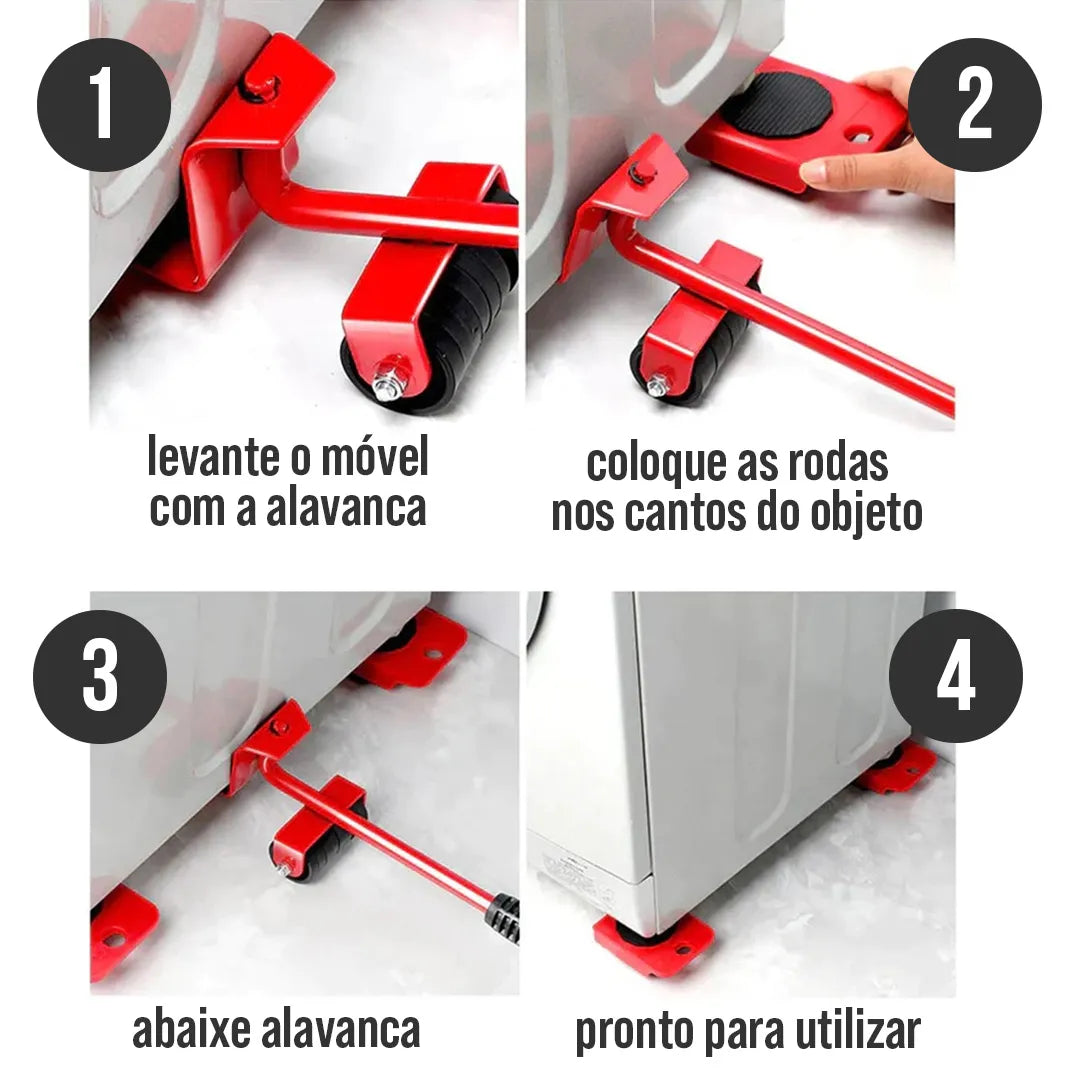 1

levante o móvel com a alavanca

2

coloque as rodas nos cantos do objeto

3

abaixe alavanca

4

pronto para utilizar